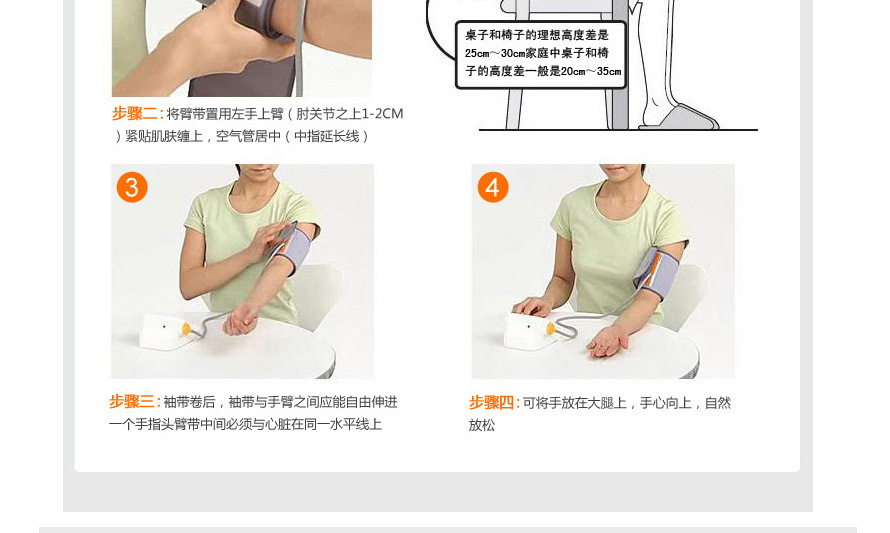 桌子和椅子的理想高度差是25cm～30cm家庭中桌子和椅子的高度差一般是20cm～35cm

步骤二：将臂带置用左手上臂（肘关节之上1-2CM）紧贴肌肤缠上，空气管居中（中指延长线）

3

4

步骤三：袖带卷后，袖带与手臂之间应能自由伸进一个手指头臂带中间必须与心脏在同一水平线上

步骤四：可将手放在大腿上，手心向上，自然放松